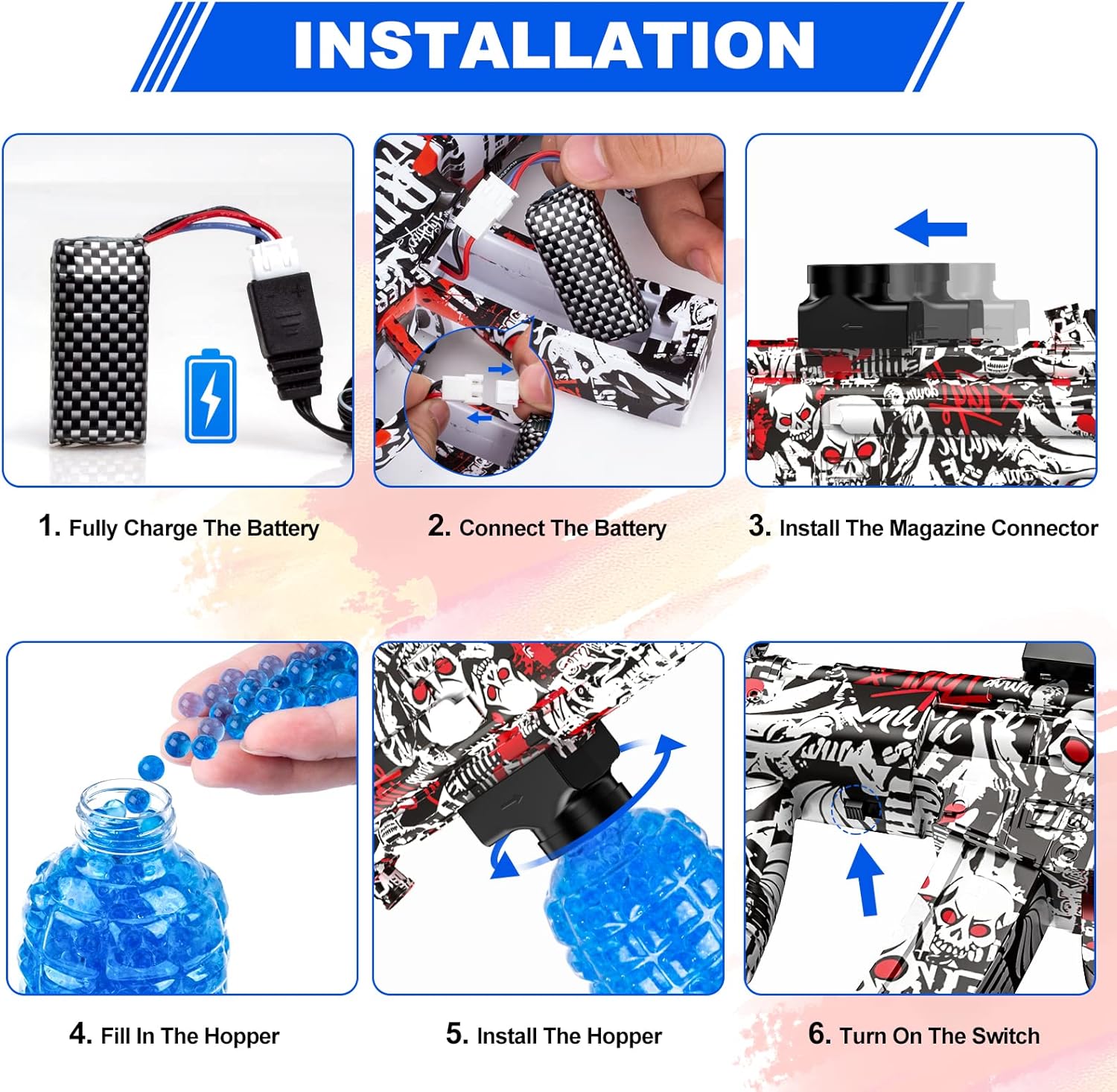 INSTALLATION

1. Fully Charge The Battery

2. Connect The Battery

3. Install The Magazine Connector

4. Fill In The Hopper

5. Install The Hopper

6. Turn On The Switch